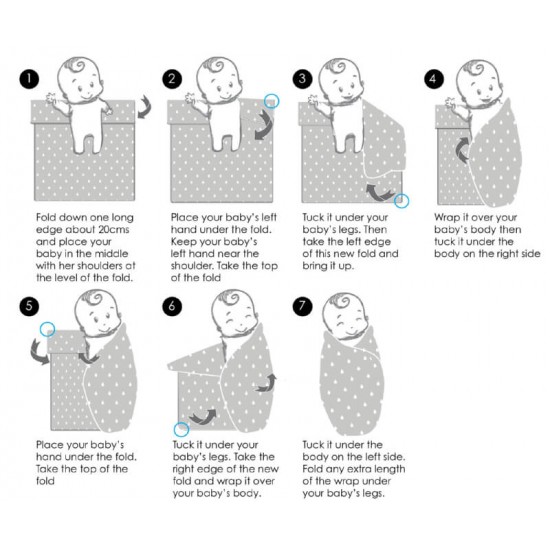 1

Fold down one long edge about 20cms and place your baby in the middle with her shoulders at the level of the fold.

2

Place your baby's left hand under the fold. Keep your baby's left hand near the shoulder. Take the top of the fold

3

Tuck it under your baby's legs. Then take the left edge of this new fold and bring it up.

4

Wrap it over your baby's body then tuck it under the body on the right side

5

Place your baby's hand under the fold. Take the top of the fold

6

Tuck it under your baby's legs. Take the right edge of the new fold and wrap it over your baby's body.

7

Tuck it under the body on the left side. Fold any extra length of the wrap under your baby's legs.