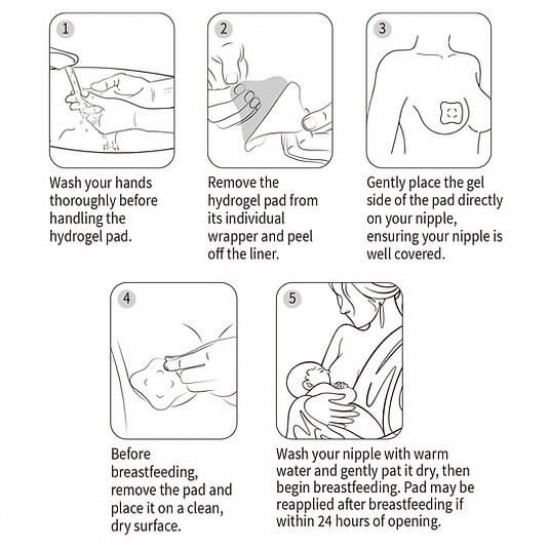 1

Wash your hands thoroughly before handling the hydrogel pad.

2

Remove the hydrogel pad from its individual wrapper and peel off the liner.

3

Gently place the gel side of the pad directly on your nipple, ensuring your nipple is well covered.

4

Before breastfeeding, remove the pad and place it on a clean, dry surface.

5

Wash your nipple with warm water and gently pat it dry, then begin breastfeeding. Pad may be reapplied after breastfeeding if within 24 hours of opening.