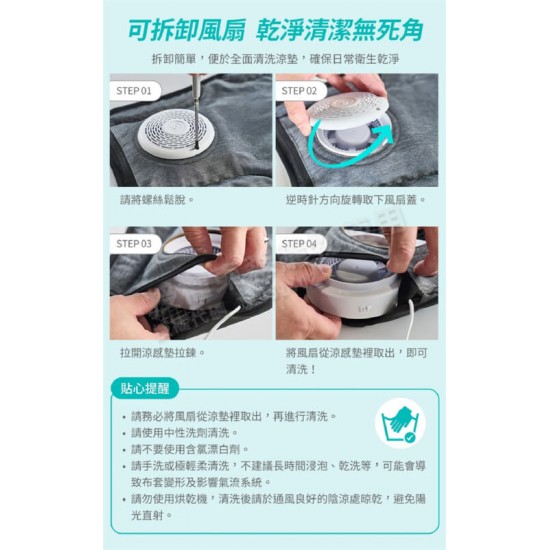 可拆卸風扇 乾淨清潔無死角

拆卸簡單，便於全面清洗涼墊，確保日常衛生乾淨

STEP 01

請將螺絲鬆脫。

STEP 02

逆時針方向旋轉取下風扇蓋。

STEP 03

拉開涼感墊拉鍊。

STEP 04

將風扇從涼感墊裡取出，即可清洗！

貼心提醒

• 請務必將風扇從涼墊裡取出，再進行清洗。
• 請使用中性洗劑清洗。
• 請不要使用含氯漂白劑。
• 請手洗或極輕柔清洗，不建議長時間浸泡、乾洗等，可能會導致布套變形及影響氣流系統。
• 請勿使用烘乾機，清洗後請於通風良好的陰涼處晾乾，避免陽光直射。